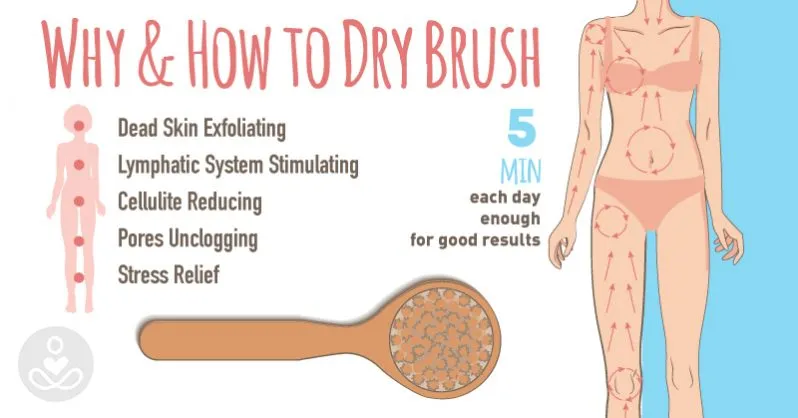 WHY & HOW TO DRY BRUSH

Dead Skin Exfoliating
Lymphatic System Stimulating
Cellulite Reducing
Pores Unclogging
Stress Relief

5
MIN
each day
enough
for good results